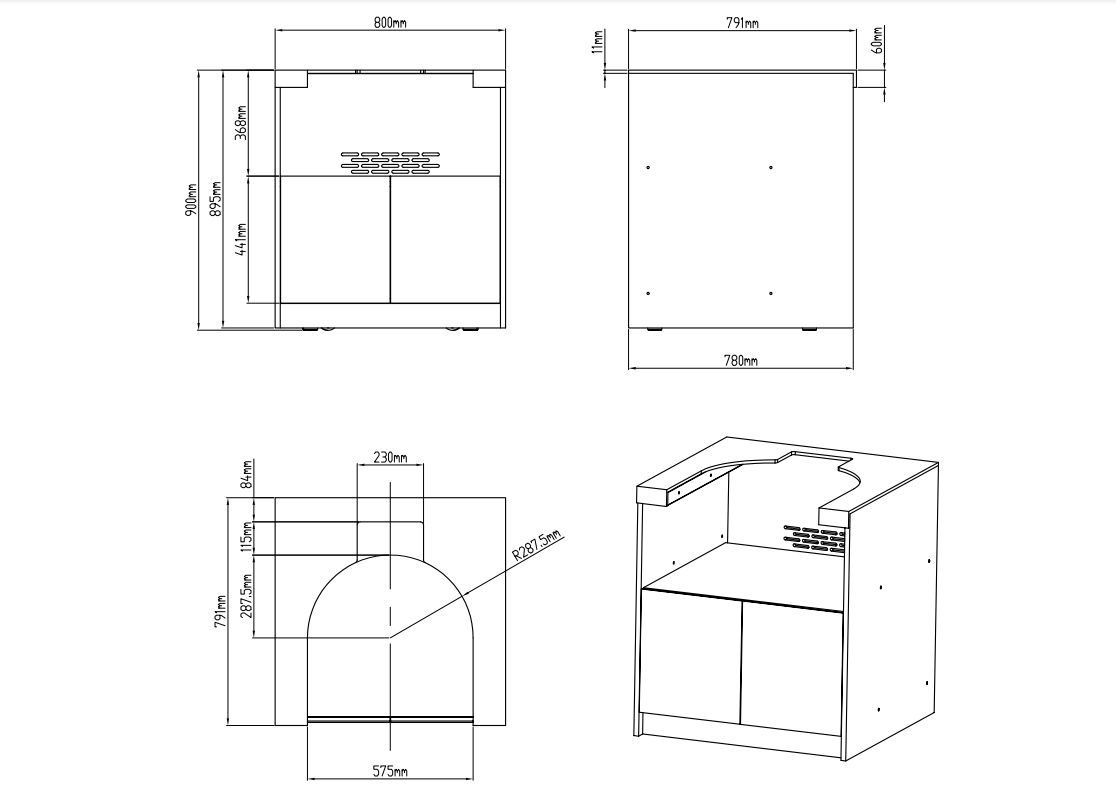 800mm
900mm
895mm
368mm
441mm

791mm
11mm
60mm
780mm

230mm
84mm
115mm
287.5mm
791mm
R287.5mm
575mm