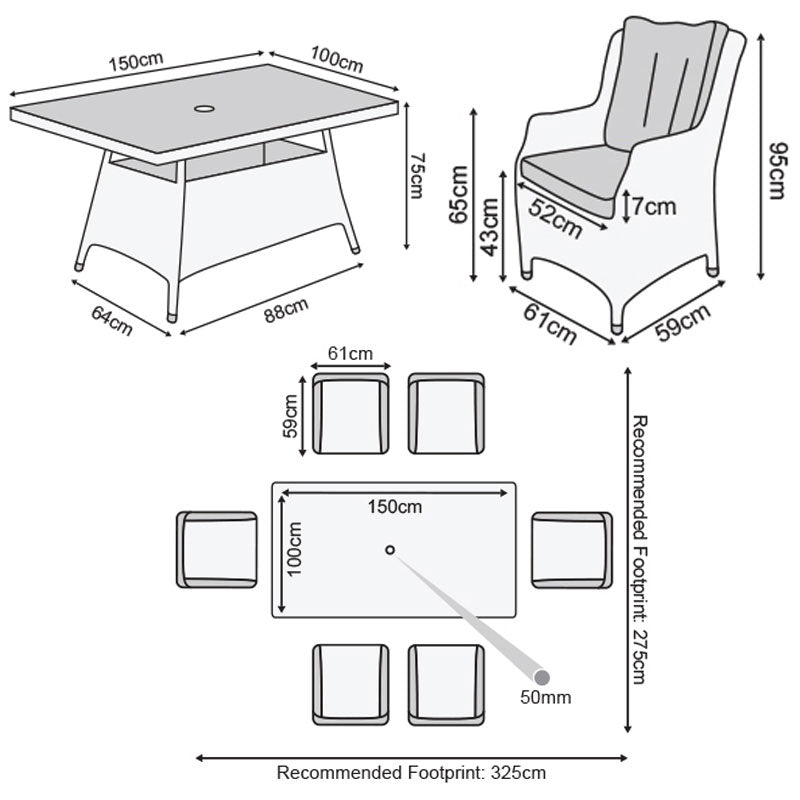 150cm
100cm
75cm
64cm
88cm
65cm
43cm
52cm
7cm
95cm
61cm
59cm
61cm
59cm
150cm
100cm
50mm
Recommended Footprint: 275cm
Recommended Footprint: 325cm